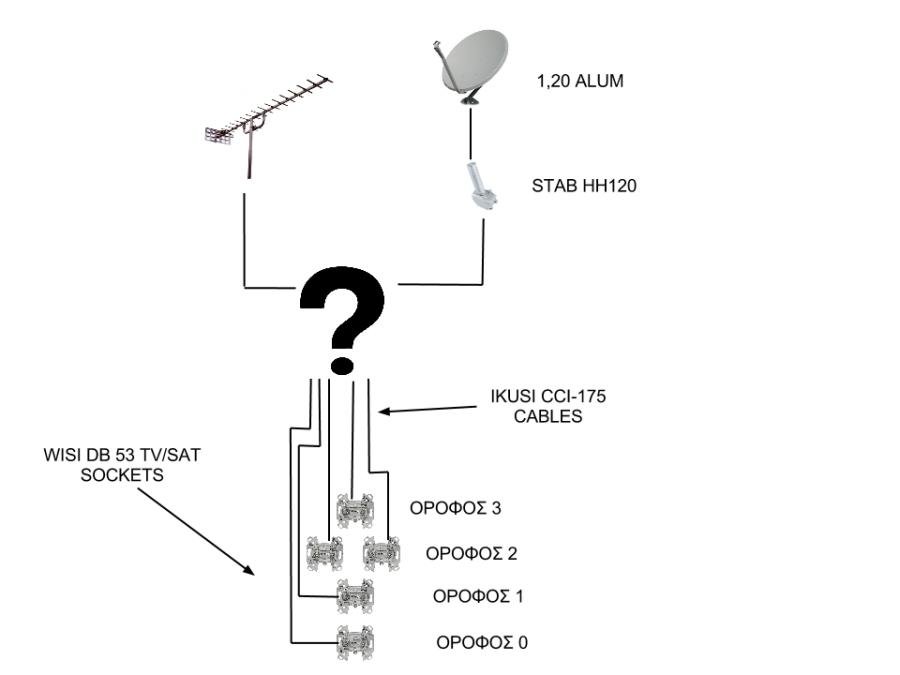 1,20 ALUM

STAB HH120

?

IKUSI CCI-175 CABLES

WISI DB 53 TV/SAT SOCKETS

ΟΡΟΦΟΣ 3

ΟΡΟΦΟΣ 2

ΟΡΟΦΟΣ 1

ΟΡΟΦΟΣ 0