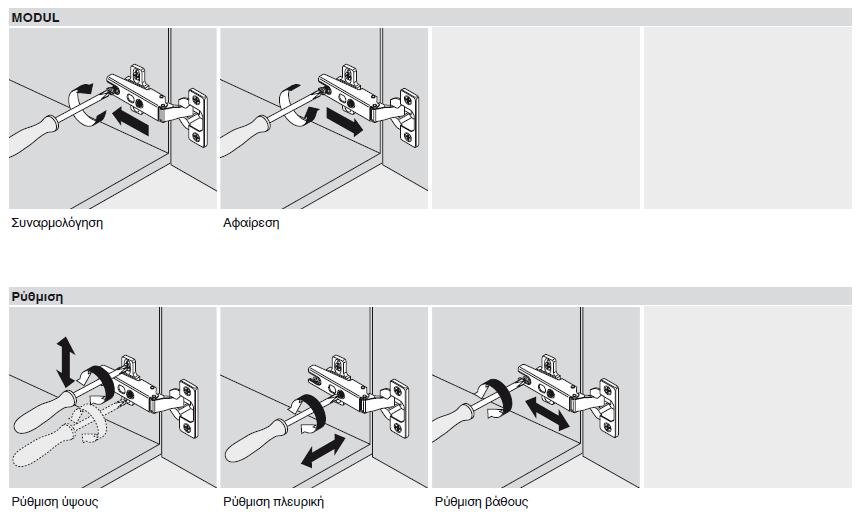 MODUL

Συναρμολόγηση

Αφαίρεση

Ρύθμιση

Ρύθμιση ύψους

Ρύθμιση πλευρική

Ρύθμιση βάθους