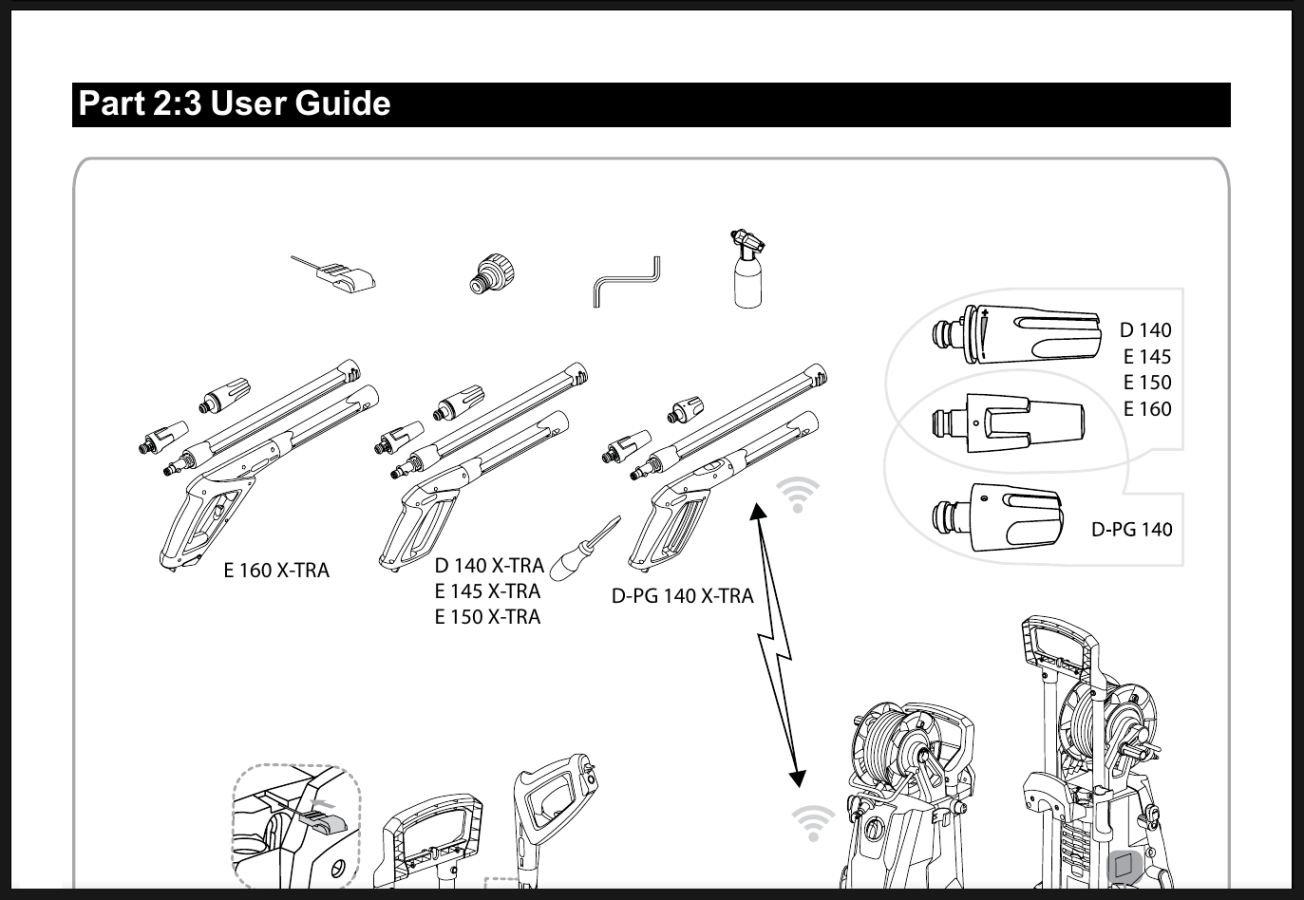 Part 2:3 User Guide

D 140
E 145
E 150
E 160

D-PG 140

E 160 X-TRA

D 140 X-TRA
E 145 X-TRA
E 150 X-TRA

D-PG 140 X-TRA