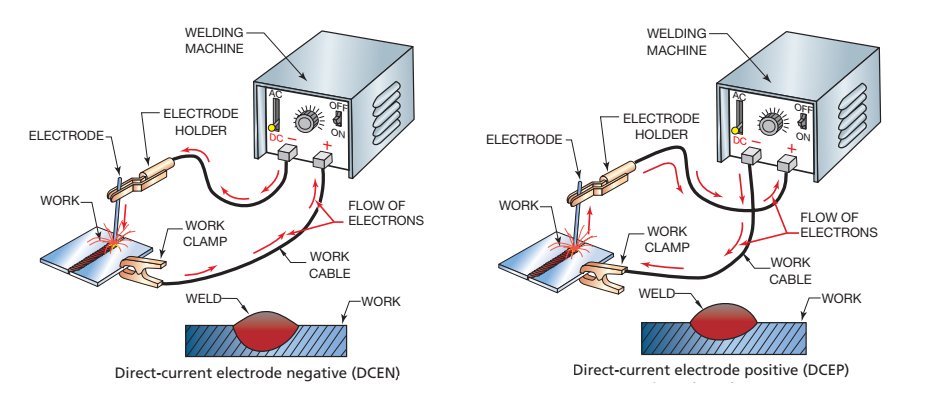 WELDING MACHINE

AC
DC
OFF
ON
−
+

ELECTRODE HOLDER

ELECTRODE

WORK

WORK CLAMP

FLOW OF ELECTRONS

WORK CABLE

WELD

WORK

Direct-current electrode negative (DCEN)

WELDING MACHINE

AC
DC
OFF
ON
−
+

ELECTRODE HOLDER

ELECTRODE

WORK

WORK CLAMP

FLOW OF ELECTRONS

WORK CABLE

WELD

WORK

Direct-current electrode positive (DCEP)