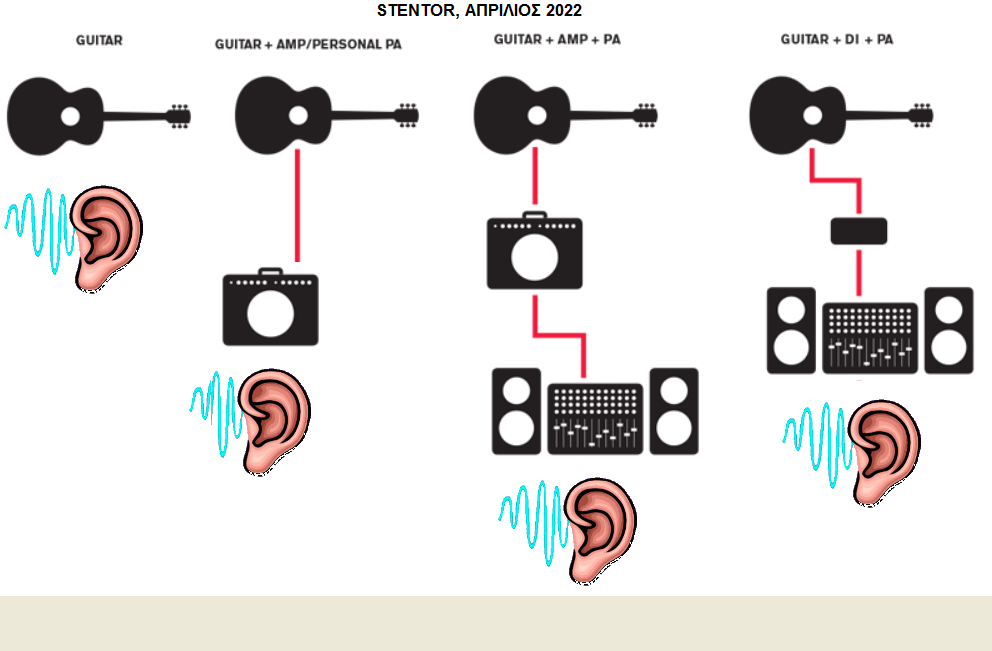 STENTOR, ΑΠΡΙΛΙΟΣ 2022

GUITAR

GUITAR + AMP/PERSONAL PA

GUITAR + AMP + PA

GUITAR + DI + PA