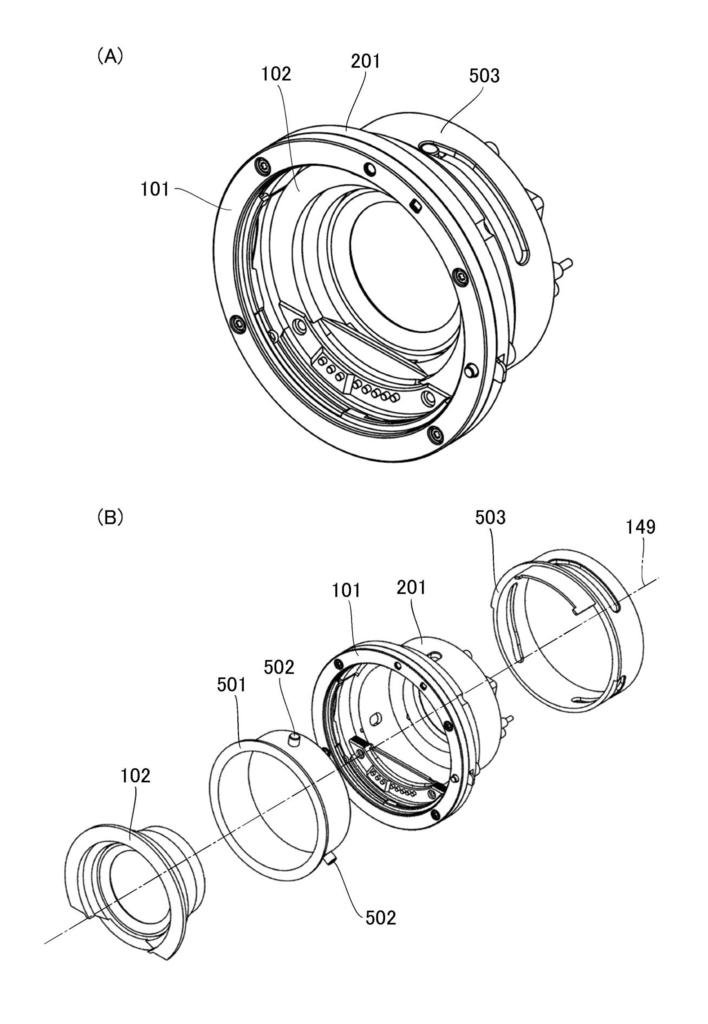 (A)

102

201

503

101

(B)

503

149

101

201

502

501

102

502