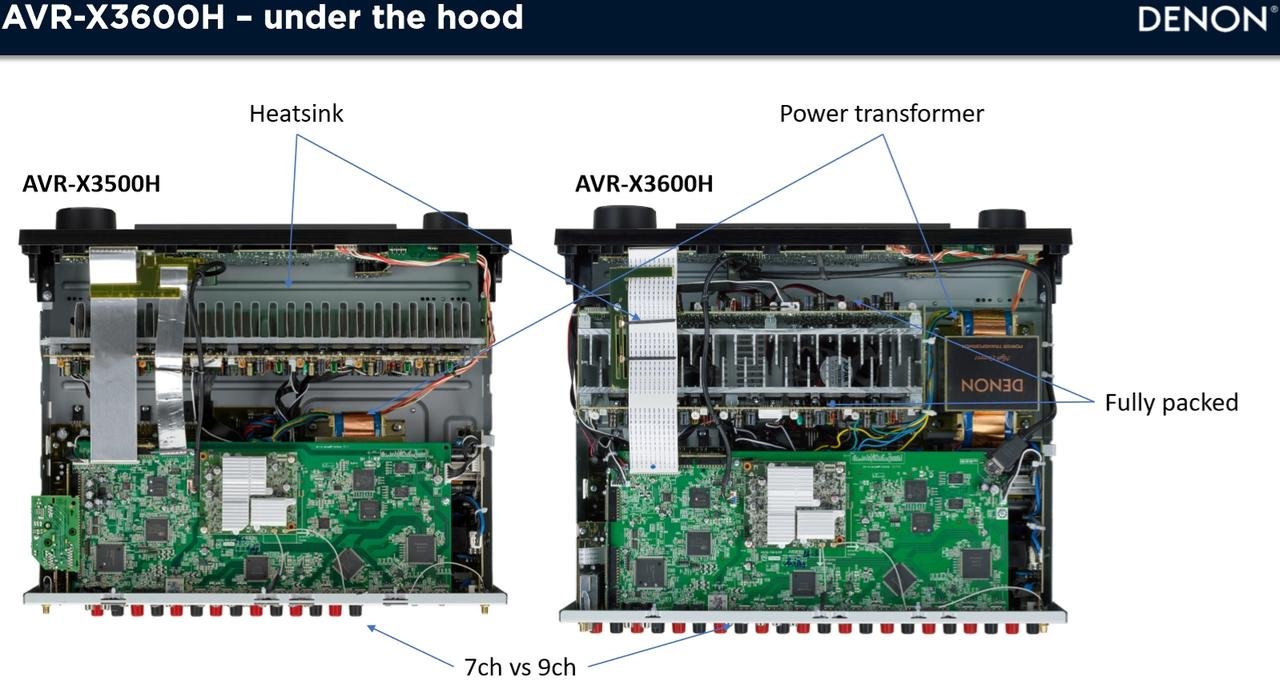 AVR-X3600H – under the hood

DENON®

Heatsink

Power transformer

AVR-X3500H

AVR-X3600H

DENON

Fully packed

7ch vs 9ch